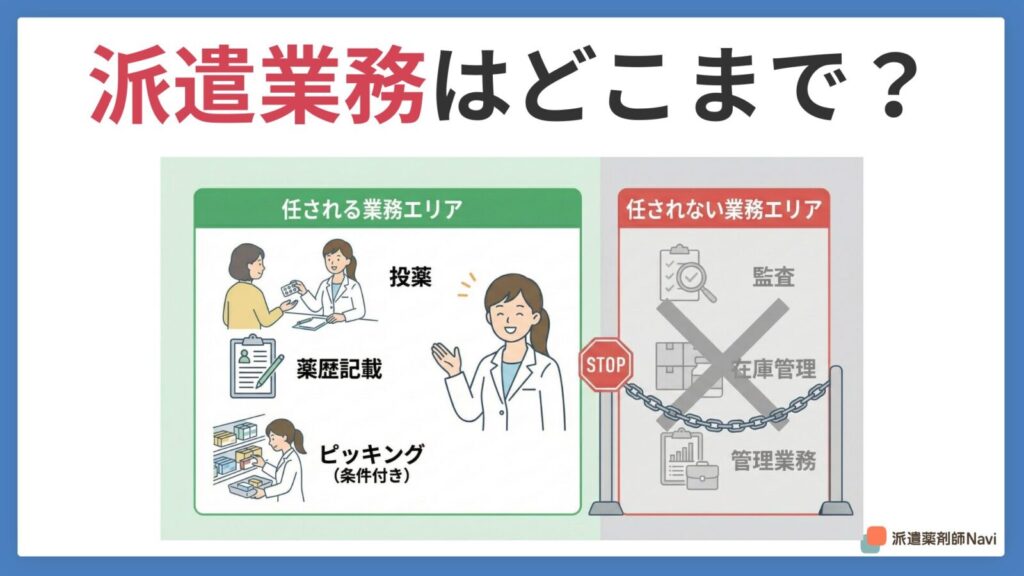 派遣業務はどこまで？

任される業務エリア

投薬

薬歴記載

ピッキング
（条件付き）

STOP

任されない業務エリア

監査

在庫管理

管理業務

派遣薬剤師Navi