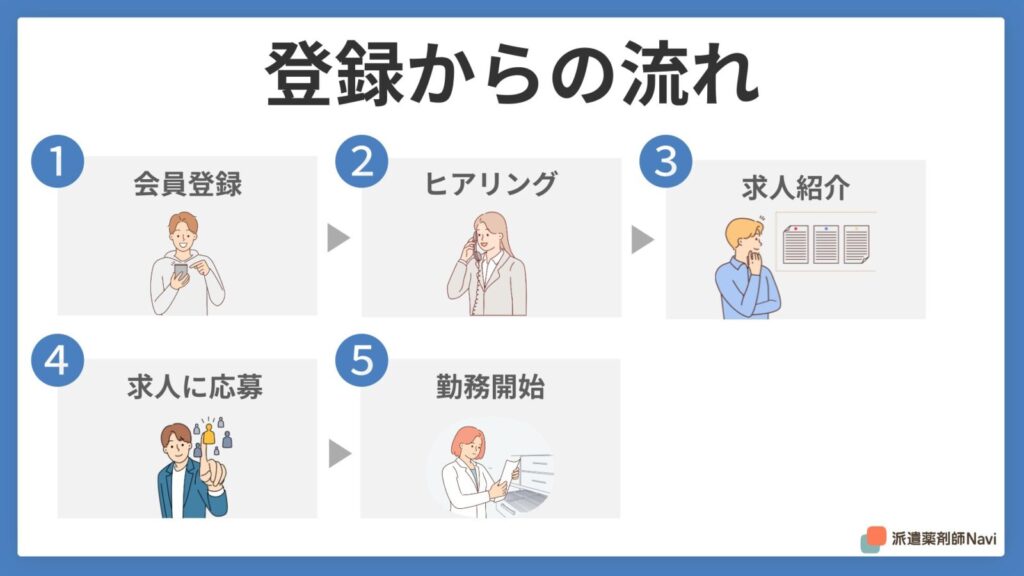 登録からの流れ

1
会員登録

2
ヒアリング

3
求人紹介

4
求人に応募

5
勤務開始

派遣薬剤師Navi